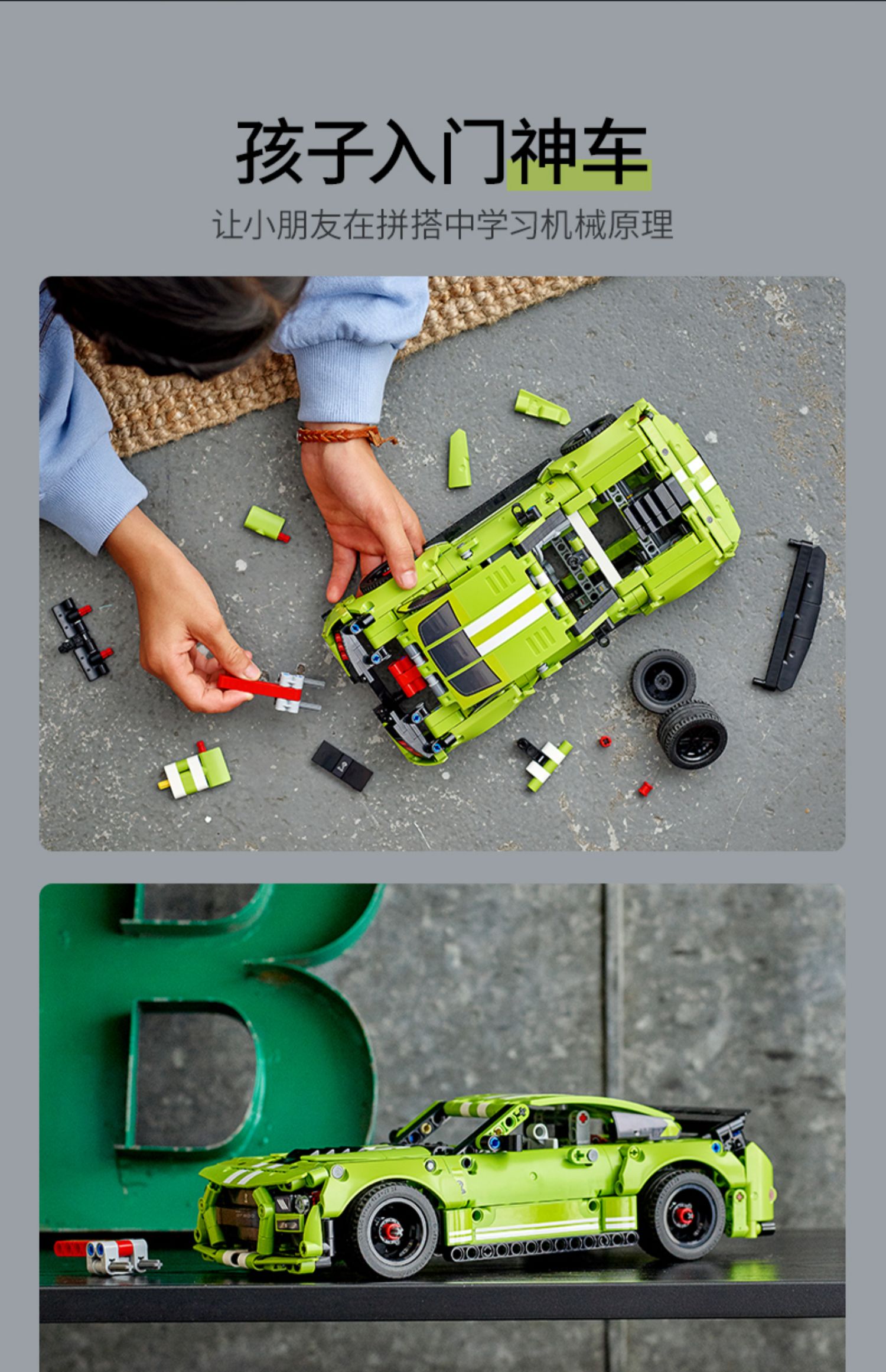 孩子入门神车

让小朋友在拼搭中学习机械原理